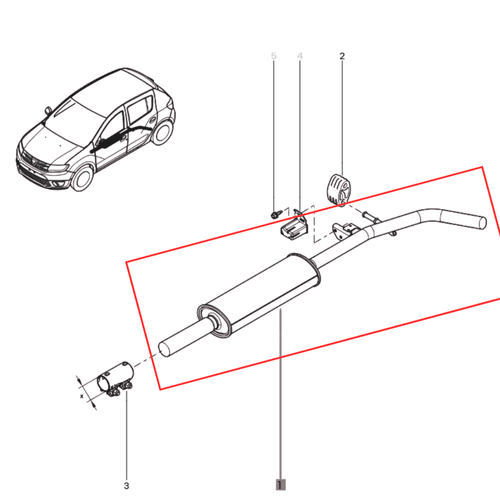 5
4
2
x
3
1